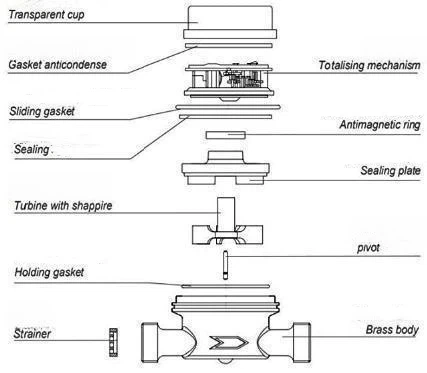 Transparent cup

Gasket anticondense

Totalising mechanism

Sliding gasket

Antimagnetic ring

Sealing .

Sealing plate

Turbine with shappire

pivot

Holding gasket

Strainer

Brass body